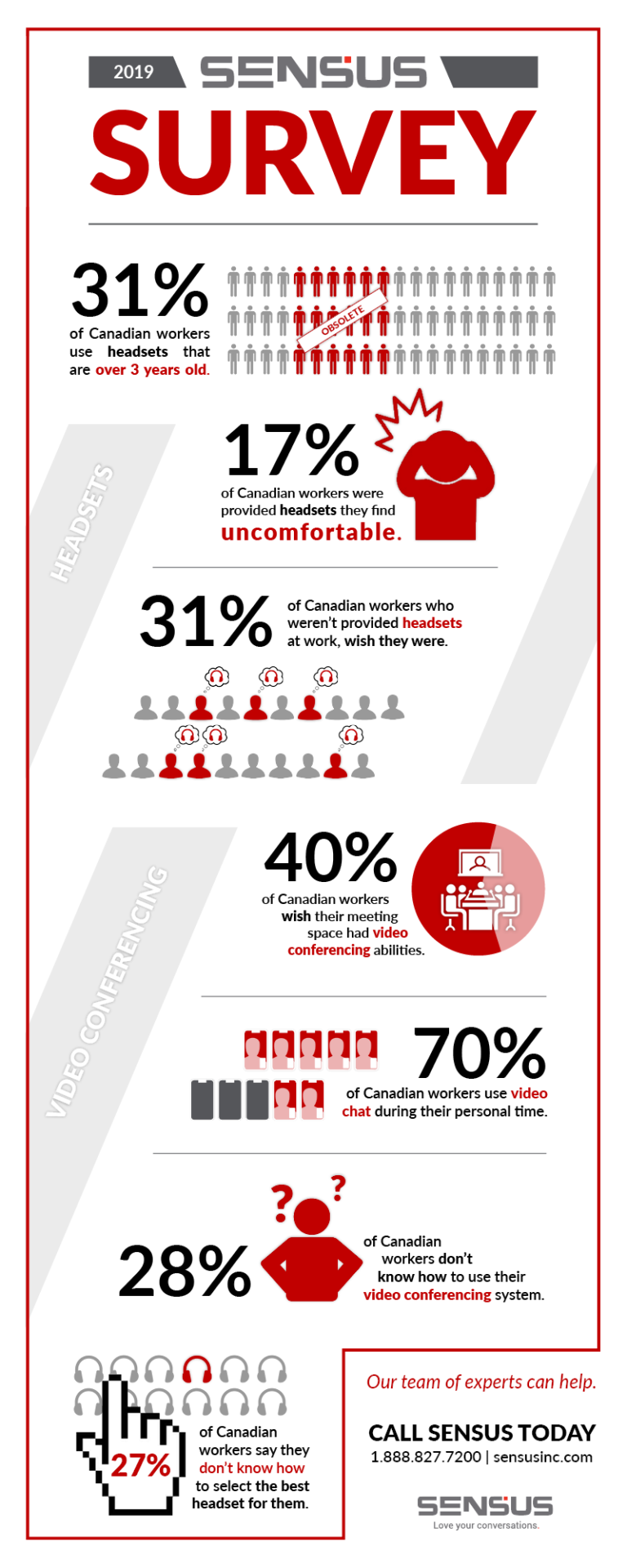 2019 SENSUS

SURVEY

31%
of Canadian workers use headsets that are over 3 years old.

OBSOLETE

HEADSETS

17%
of Canadian workers were provided headsets they find uncomfortable.

31%
of Canadian workers who weren't provided headsets at work, wish they were.

VIDEO CONFERENCING

40%
of Canadian workers wish their meeting space had video conferencing abilities.

70%
of Canadian workers use video chat during their personal time.

28%
of Canadian workers don't know how to use their video conferencing system.

27%
of Canadian workers say they don't know how to select the best headset for them.

Our team of experts can help.

CALL SENSUS TODAY
1.888.827.7200 | sensusinc.com

SENSUS
Love your conversations.